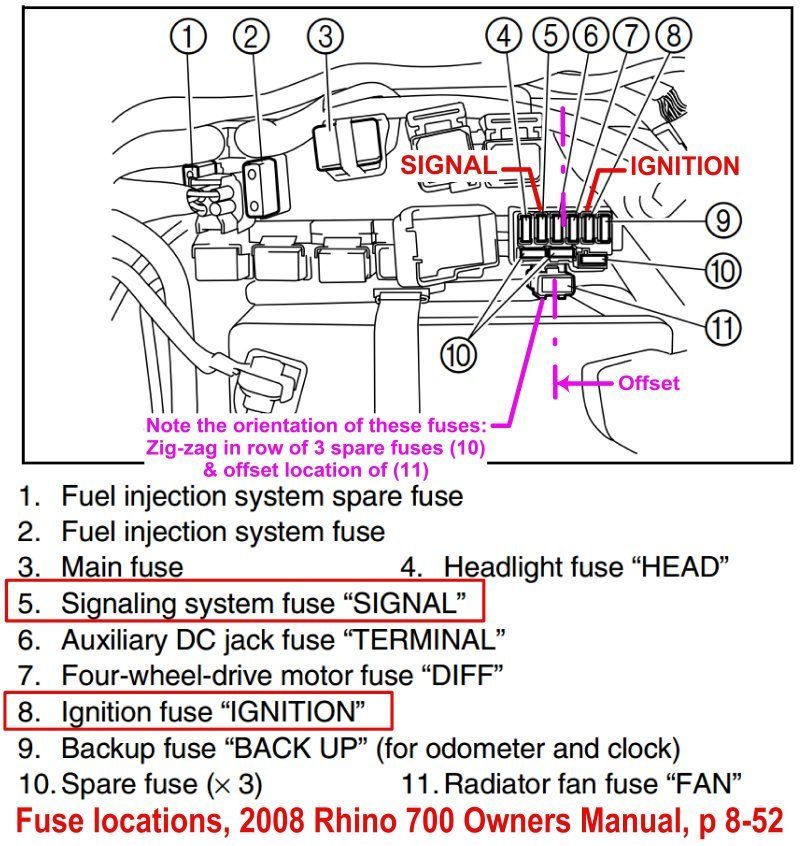 1 2 3 4 5 6 7 8

SIGNAL

IGNITION

9

10

11

10

Offset

Note the orientation of these fuses: Zig-zag in row of 3 spare fuses (10) & offset location of (11)

1. Fuel injection system spare fuse
2. Fuel injection system fuse
3. Main fuse
4. Headlight fuse “HEAD”
5. Signaling system fuse “SIGNAL”
6. Auxiliary DC jack fuse “TERMINAL”
7. Four-wheel-drive motor fuse “DIFF”
8. Ignition fuse “IGNITION”
9. Backup fuse “BACK UP” (for odometer and clock)
10. Spare fuse ($\times$ 3)
11. Radiator fan fuse “FAN”

Fuse locations, 2008 Rhino 700 Owners Manual, p 8-52